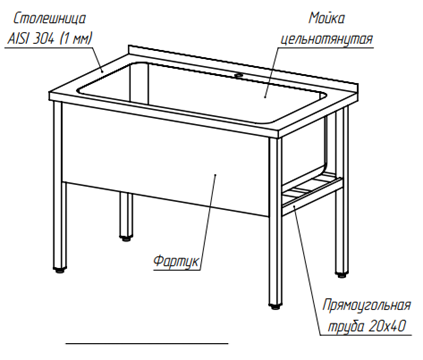 Столешница
AISI 304 (1 мм)

Мойка
цельнотянутая

Фартук

Прямоугольная
труба 20х40