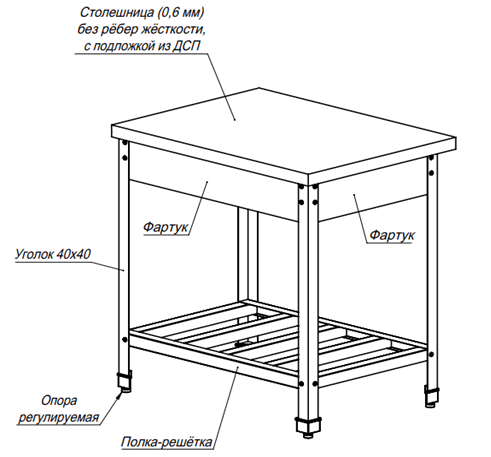 Столешница (0,6 мм)
без рёбер жёсткости,
с подложкой из ДСП

Фартук

Фартук

Уголок 40х40

Опора
регулируемая

Полка-решётка