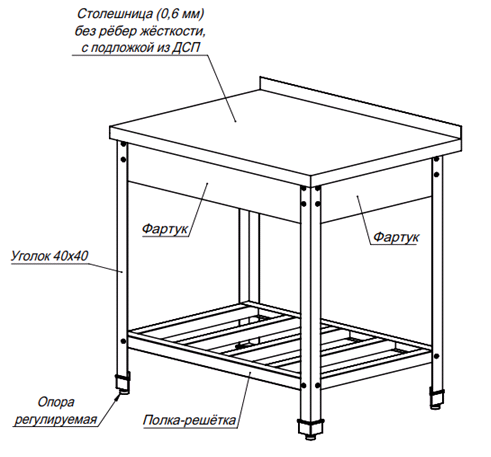 Столешница (0,6 мм) без рёбер жёсткости, с подложкой из ДСП

Фартук

Фартук

Уголок 40х40

Опора регулируемая

Полка-решётка