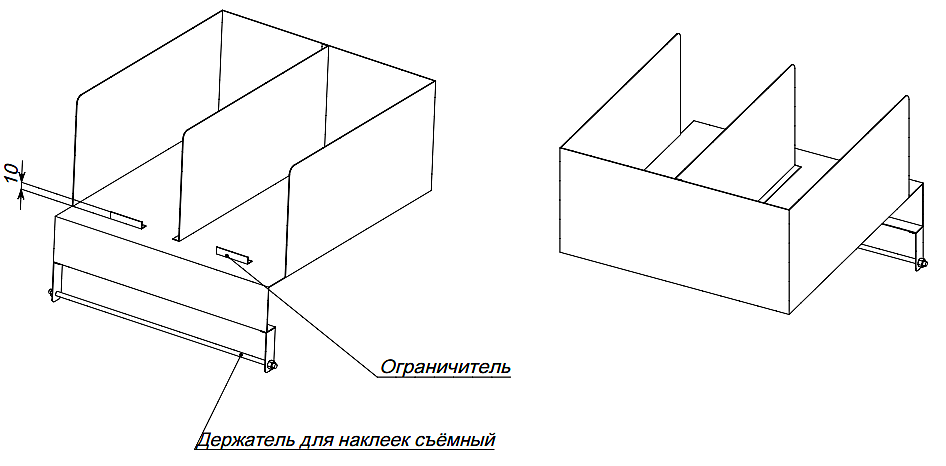 10

Ограничитель

Держатель для наклеек съёмный