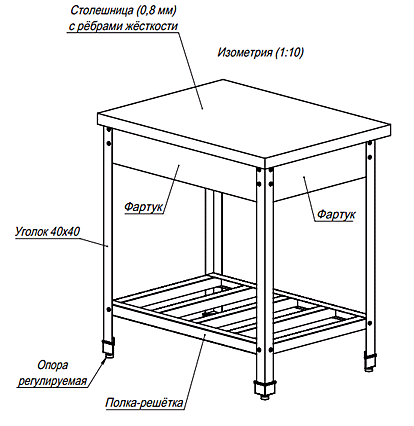 Столешница (0,8 мм)
с рёбрами жёсткости

Изометрия (1:10)

Фартук

Фартук

Уголок 40х40

Опора
регулируемая

Полка-решётка