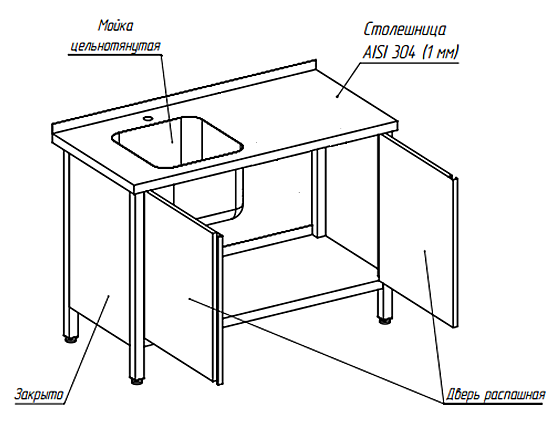 Мойка цельнотянутая

Столешница AISI 304 (1 мм)

Закрыто

Дверь распашная